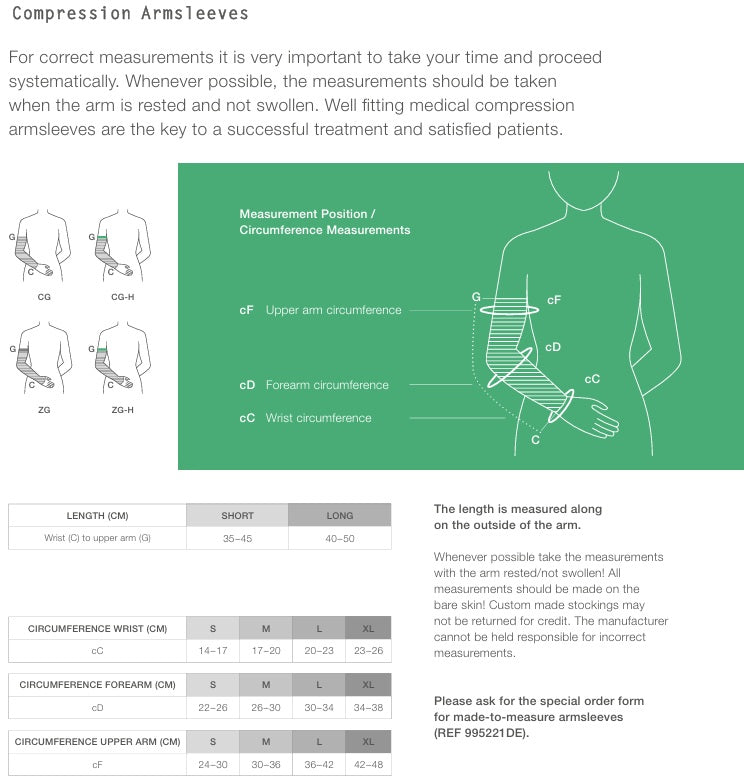 Compression Armsleeves

For correct measurements it is very important to take your time and proceed systematically. Whenever possible, the measurements should be taken when the arm is rested and not swollen. Well fitting medical compression armsleeves are the key to a successful treatment and satisfied patients.

G
C
CG

G
C
CG-H

G
C
ZG

G
C
ZG-H

Measurement Position / Circumference Measurements

cF Upper arm circumference

cD Forearm circumference

cC Wrist circumference

G
cF
cD
cC
C

| LENGTH (CM) | SHORT | LONG |
|---|---|---|
| Wrist (C) to upper arm (G) | 35–45 | 40–50 |

| CIRCUMFERENCE WRIST (CM) | S | M | L | XL |
|---|---|---|---|---|
| cC | 14–17 | 17–20 | 20–23 | 23–26 |

| CIRCUMFERENCE FOREARM (CM) | S | M | L | XL |
|---|---|---|---|---|
| cD | 22–26 | 26–30 | 30–34 | 34–38 |

| CIRCUMFERENCE UPPER ARM (CM) | S | M | L | XL |
|---|---|---|---|---|
| cF | 24–30 | 30–36 | 36–42 | 42–48 |

The length is measured along on the outside of the arm.

Whenever possible take the measurements with the arm rested/not swollen! All measurements should be made on the bare skin! Custom made stockings may not be returned for credit. The manufacturer cannot be held responsible for incorrect measurements.

Please ask for the special order form for made-to-measure armsleeves (REF 995221DE).