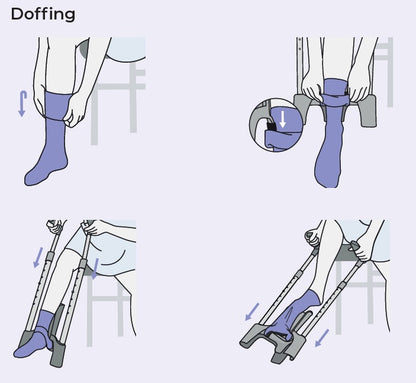 Doffing