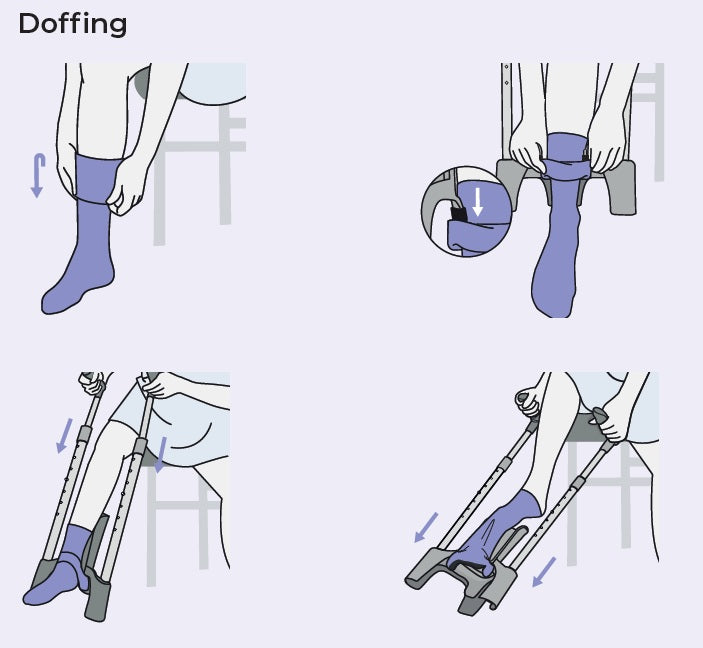 Doffing